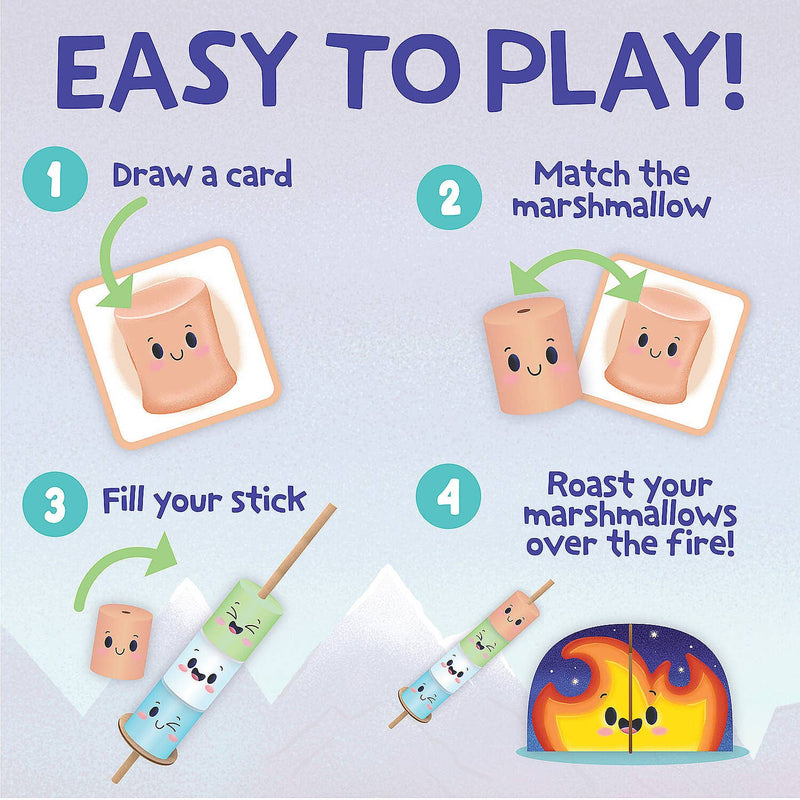 EASY TO PLAY!

1 Draw a card

2 Match the marshmallow

3 Fill your stick

4 Roast your marshmallows over the fire!