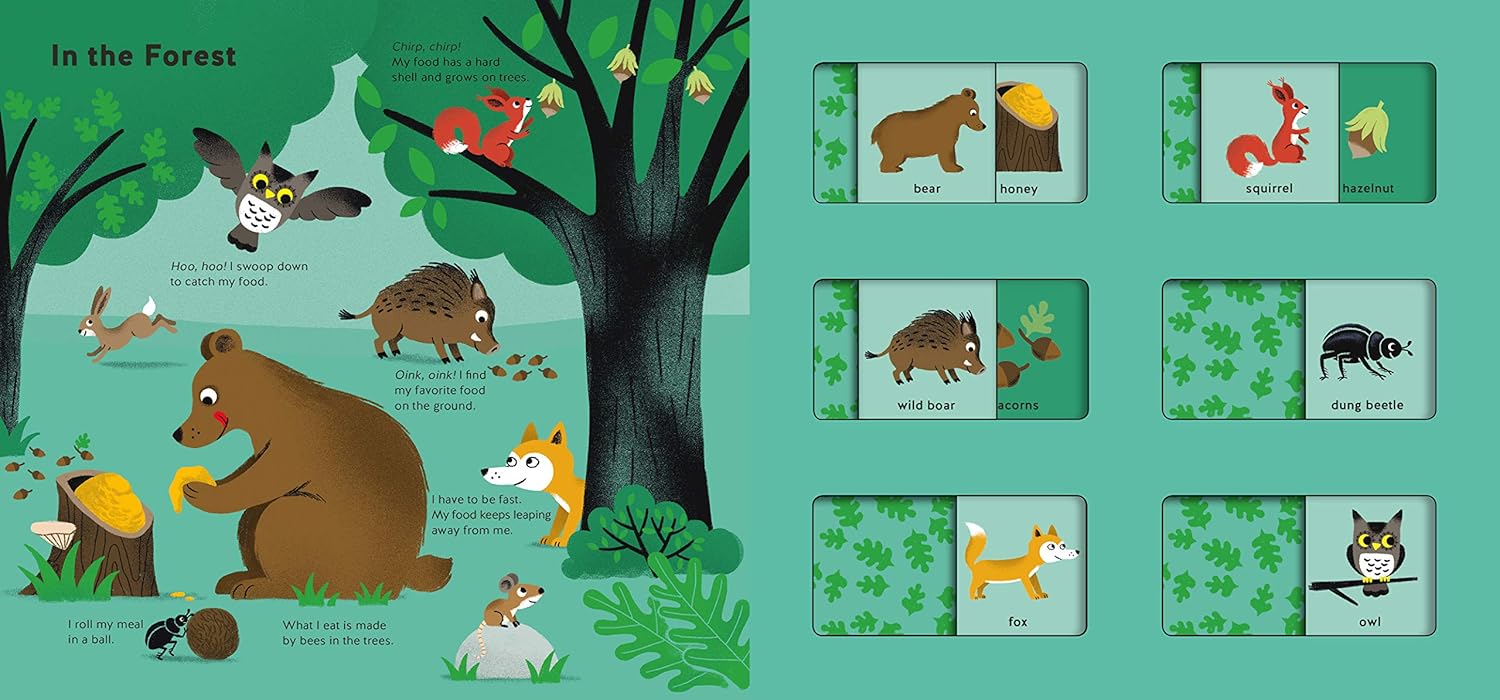 In the Forest

Chirp, chirp! My food has a hard shell and grows on trees.

Hoo, hoo! I swoop down to catch my food.

Oink, oink! I find my favorite food on the ground.

I have to be fast. My food keeps leaping away from me.

I roll my meal in a ball.

What I eat is made by bees in the trees.

bear

honey

squirrel

hazelnut

wild boar

acorns

dung beetle

fox

owl