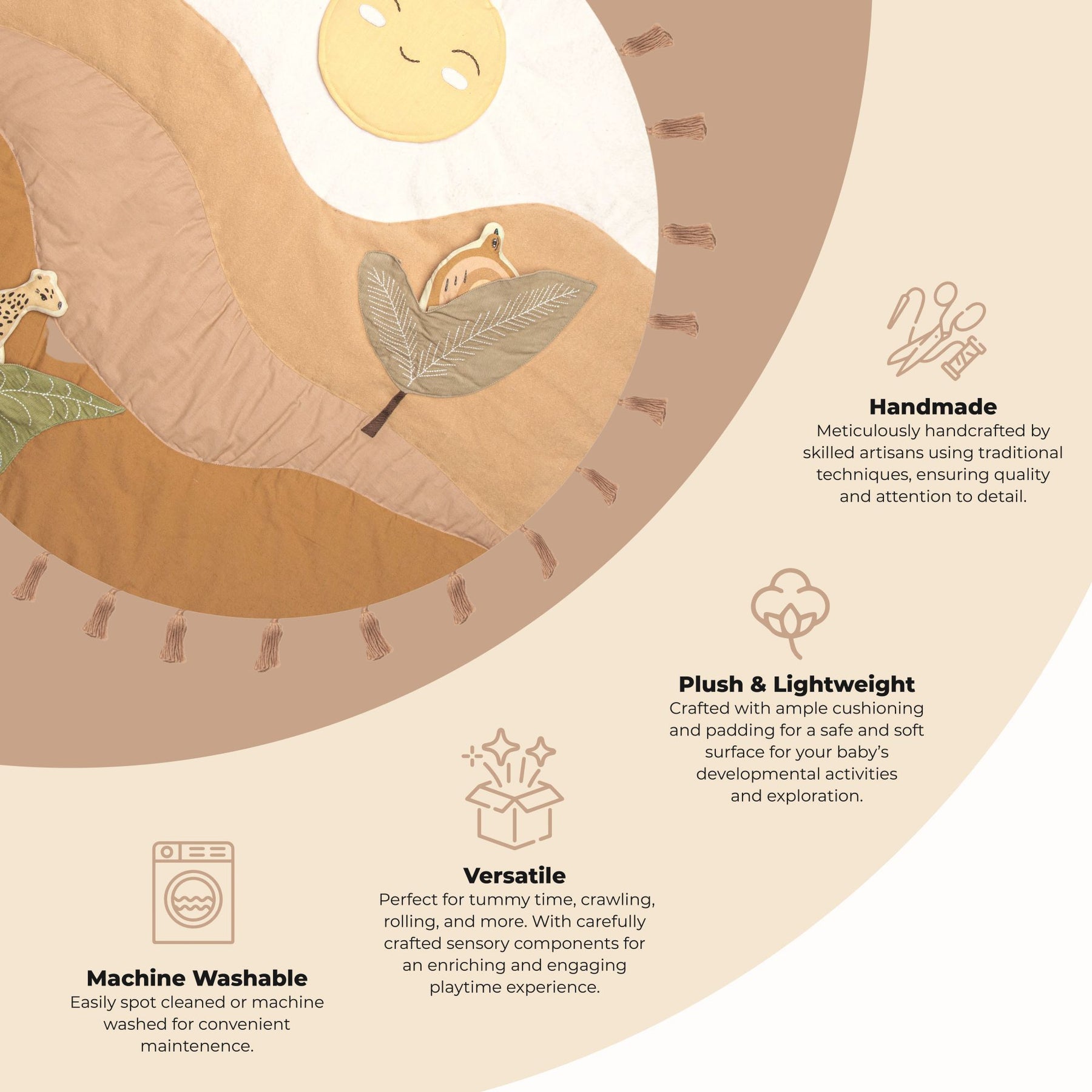 Handmade
Meticulously handcrafted by skilled artisans using traditional techniques, ensuring quality and attention to detail.

Plush & Lightweight
Crafted with ample cushioning and padding for a safe and soft surface for your baby's developmental activities and exploration.

Versatile
Perfect for tummy time, crawling, rolling, and more. With carefully crafted sensory components for an enriching and engaging playtime experience.

Machine Washable
Easily spot cleaned or machine washed for convenient maintenence.