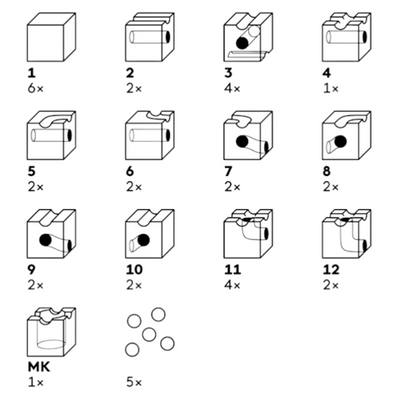 1
6×

2
2×

3
4×

4
1×

5
2×

6
2×

7
2×

8
2×

9
2×

10
2×

11
4×

12
2×

MK
1×

5×